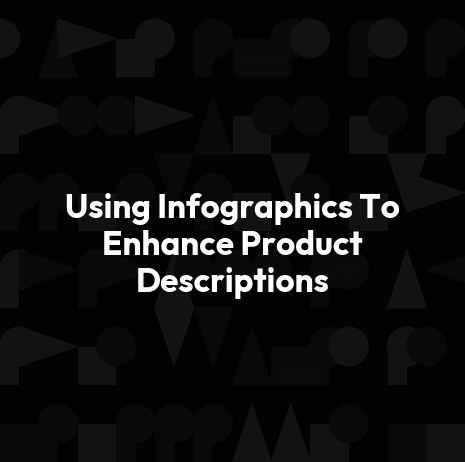 Using Infographics To Enhance Product Descriptions